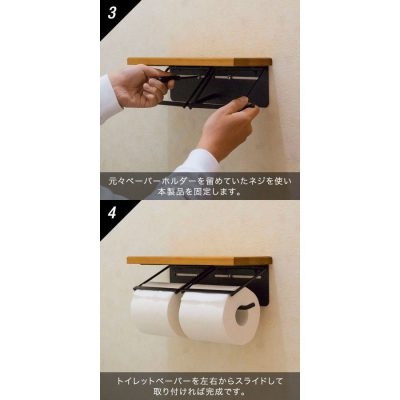 3

元々ペーパーホルダーを留めていたネジを使い本製品を固定します。

4

トイレットペーパーを左右からスライドして取り付ければ完成です。